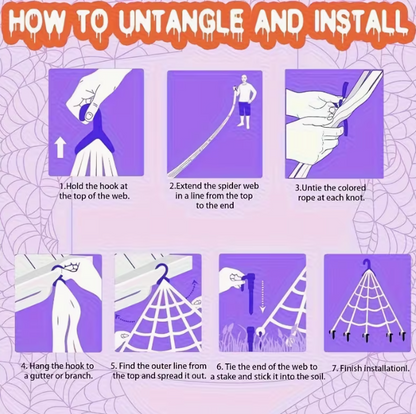 HOW TO UNTANGLE AND INSTALL

1.Hold the hook at the top of the web.

2.Extend the spider web in a line from the top to the end

3.Untie the colored rope at each knot.

4. Hang the hook to a gutter or branch.

5. Find the outer line from the top and spread it out.

6. Tie the end of the web to a stake and stick it into the soil.

7. Finish installationl.